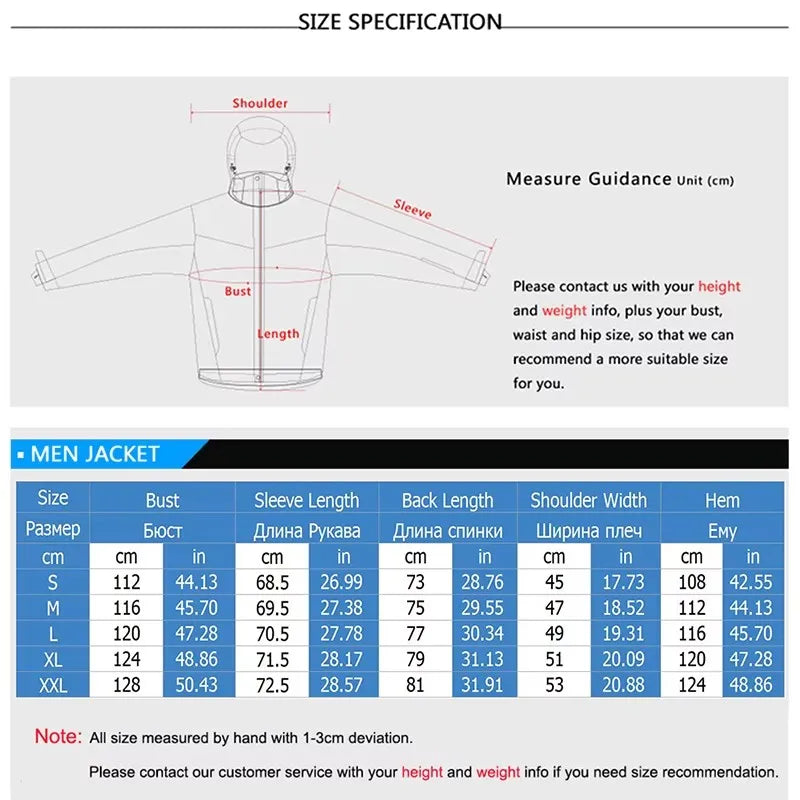 SIZE SPECIFICATION

Shoulder

Sleeve

Bust

Length

Measure Guidance Unit (cm)

Please contact us with your height and weight info, plus your bust, waist and hip size, so that we can recommend a more suitable size for you.

▪ MEN JACKET

| Size | Bust | | Sleeve Length | | Back Length | | Shoulder Width | | Hem | |
|---|---|---|---|---|---|---|---|---|---|---|
| Размер | Бюст | | Длина Рукава | | Длина спинки | | Ширина плеч | | Ему | |
| cm | cm | in | cm | in | cm | in | cm | in | cm | in |
| S | 112 | 44.13 | 68.5 | 26.99 | 73 | 28.76 | 45 | 17.73 | 108 | 42.55 |
| M | 116 | 45.70 | 69.5 | 27.38 | 75 | 29.55 | 47 | 18.52 | 112 | 44.13 |
| L | 120 | 47.28 | 70.5 | 27.78 | 77 | 30.34 | 49 | 19.31 | 116 | 45.70 |
| XL | 124 | 48.86 | 71.5 | 28.17 | 79 | 31.13 | 51 | 20.09 | 120 | 47.28 |
| XXL | 128 | 50.43 | 72.5 | 28.57 | 81 | 31.91 | 53 | 20.88 | 124 | 48.86 |

Note: All size measured by hand with 1-3cm deviation.

Please contact our customer service with your height and weight info if you need size recommendation.